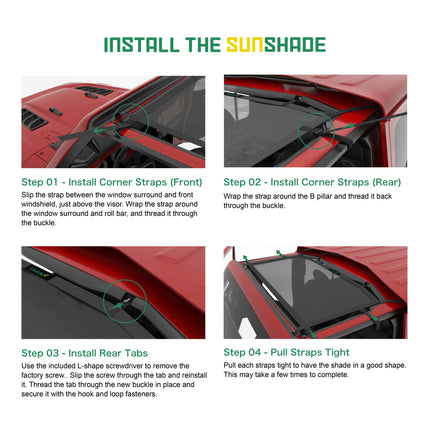 INSTALL THE SUNSHADE

Step 01 - Install Corner Straps (Front)

Slip the strap between the window surround and front windshield, just above the visor. Wrap the strap around the window surround and roll bar, and thread it through the buckle.

Step 02 - Install Corner Straps (Rear)

Wrap the strap around the B pillar and thread it back through the buckle.

Step 03 - Install Rear Tabs

Use the included L-shape screwdriver to remove the factory screw.. Slip the screw through the tab and reinstall it. Thread the tab through the new buckle in place and secure it with the hook and loop fasteners.

Step 04 - Pull Straps Tight

Pull each straps tight to have the shade in a good shape. This may take a few times to complete.