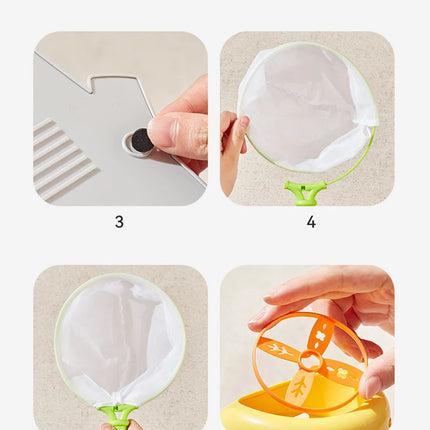 3

4