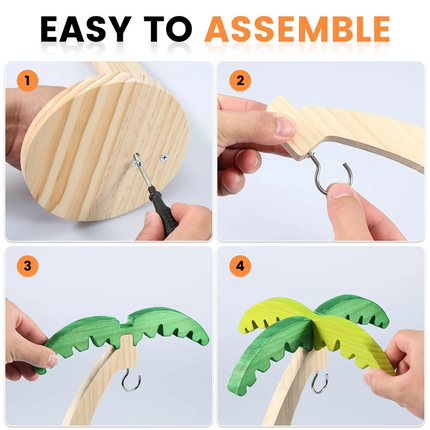 EASY TO ASSEMBLE

1

2

3

4