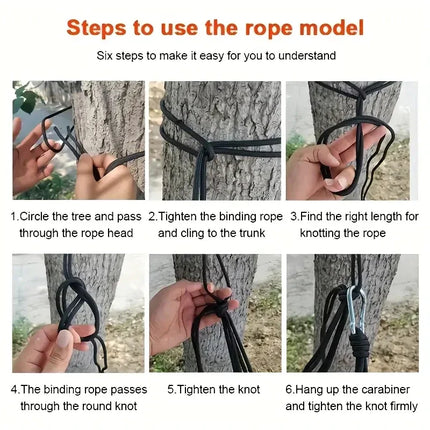 Steps to use the rope model

Six steps to make it easy for you to understand

1.Circle the tree and pass through the rope head

2.Tighten the binding rope and cling to the trunk

3.Find the right length for knotting the rope

4.The binding rope passes through the round knot

5.Tighten the knot

6.Hang up the carabiner and tighten the knot firmly