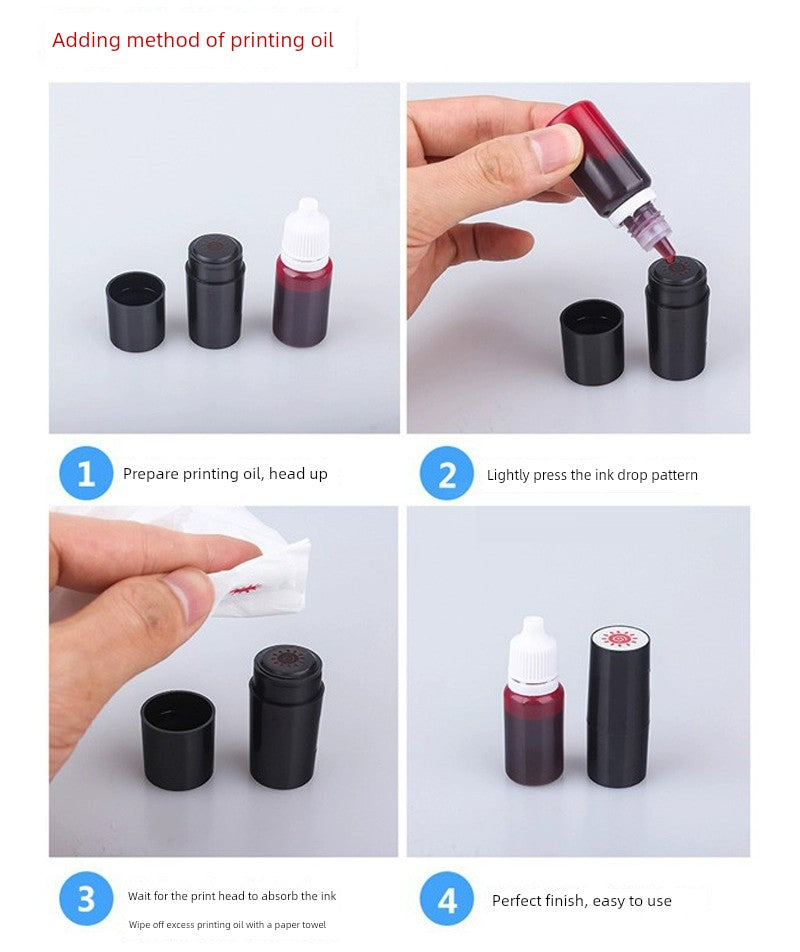 Adding method of printing oil

1 Prepare printing oil, head up

2 Lightly press the ink drop pattern

3 Wait for the print head to absorb the ink

Wipe off excess printing oil with a paper towel

4 Perfect finish, easy to use