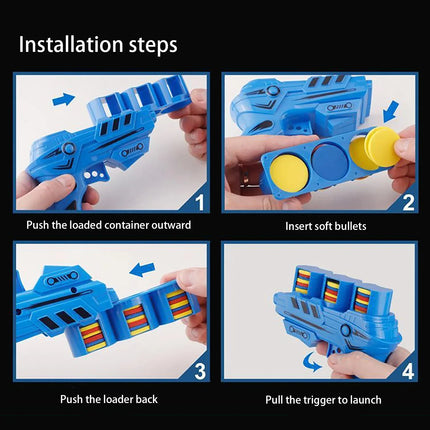 Installation steps

1
Push the loaded container outward

2
Insert soft bullets

3
Push the loader back

4
Pull the trigger to launch